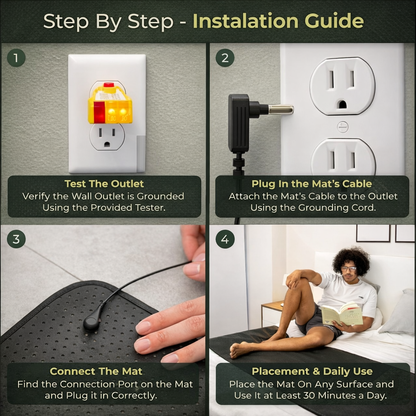 Step By Step - Instalation Guide

1

Test The Outlet
Verify the Wall Outlet is Grounded Using the Provided Tester.

2

Plug In the Mat's Cable
Attach the Mat's Cable to the Outlet Using the Grounding Cord.

3

Connect The Mat
Find the Connection Port on the Mat and Plug it in Correctly.

4

Placement & Daily Use
Place the Mat On Any Surface and Use It at Least 30 Minutes a Day.